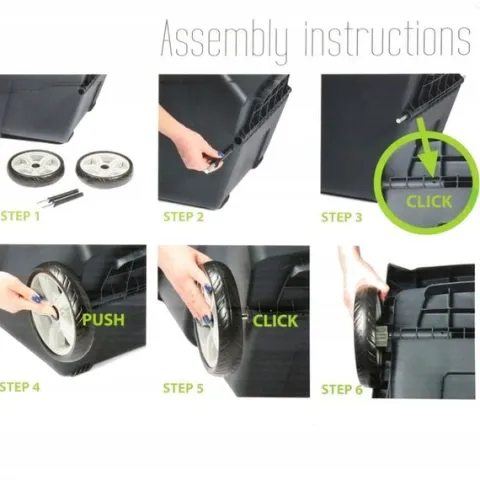 Assembly instructions

STEP 1

STEP 2

CLICK

STEP 3

PUSH

STEP 4

CLICK

STEP 5

STEP 6