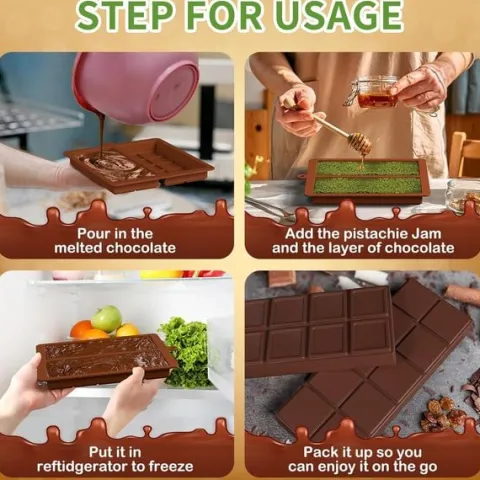 STEP FOR USAGE

Pour in the melted chocolate

Add the pistachie Jam and the layer of chocolate

Put it in reftidgerator to freeze

Pack it up so you can enjoy it on the go