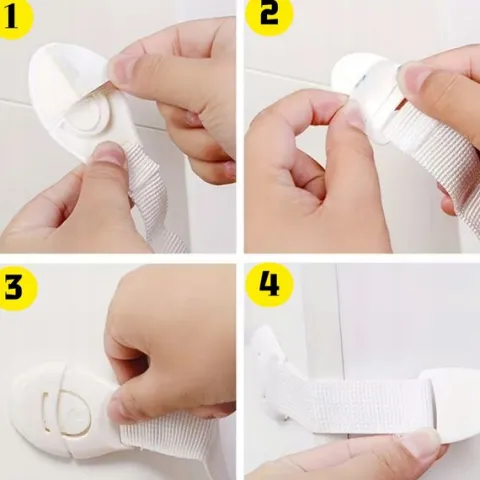 1

2

3

4